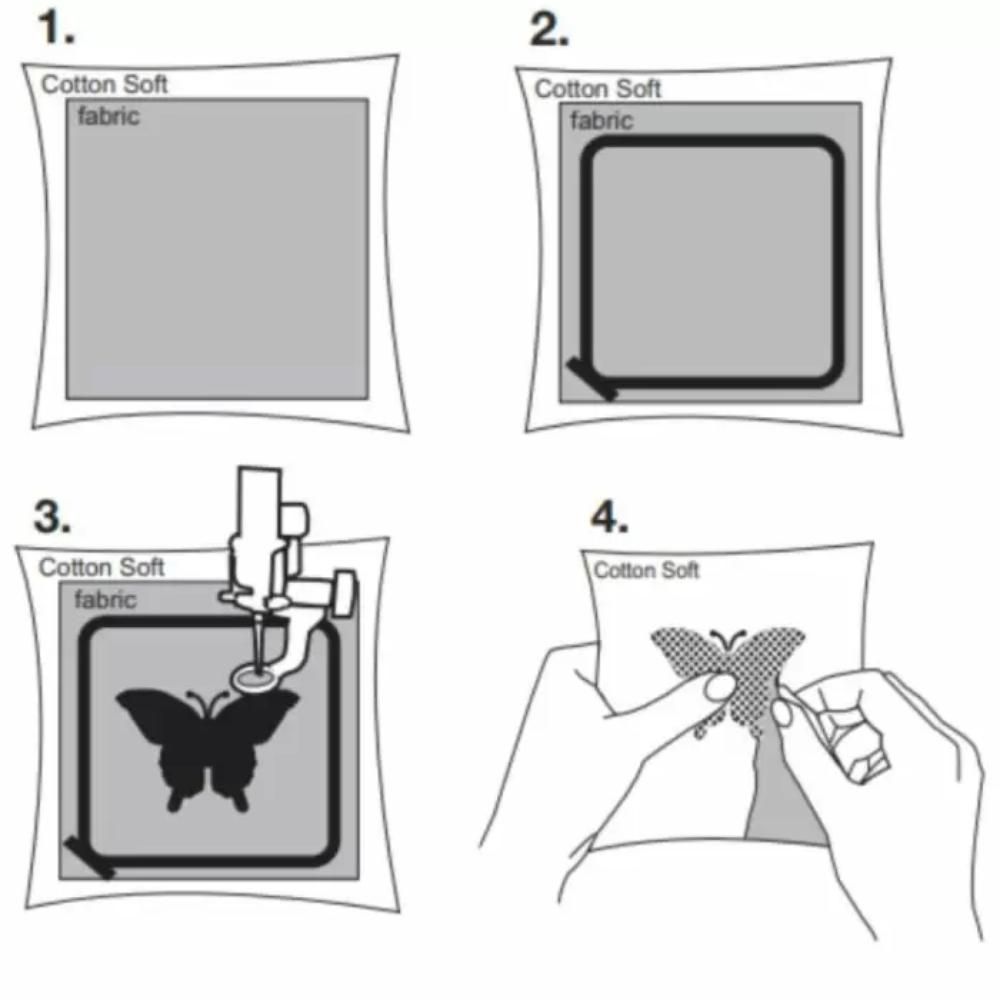 1.

Cotton Soft
fabric

2.

Cotton Soft
fabric

3.

Cotton Soft
fabric

4.

Cotton Soft