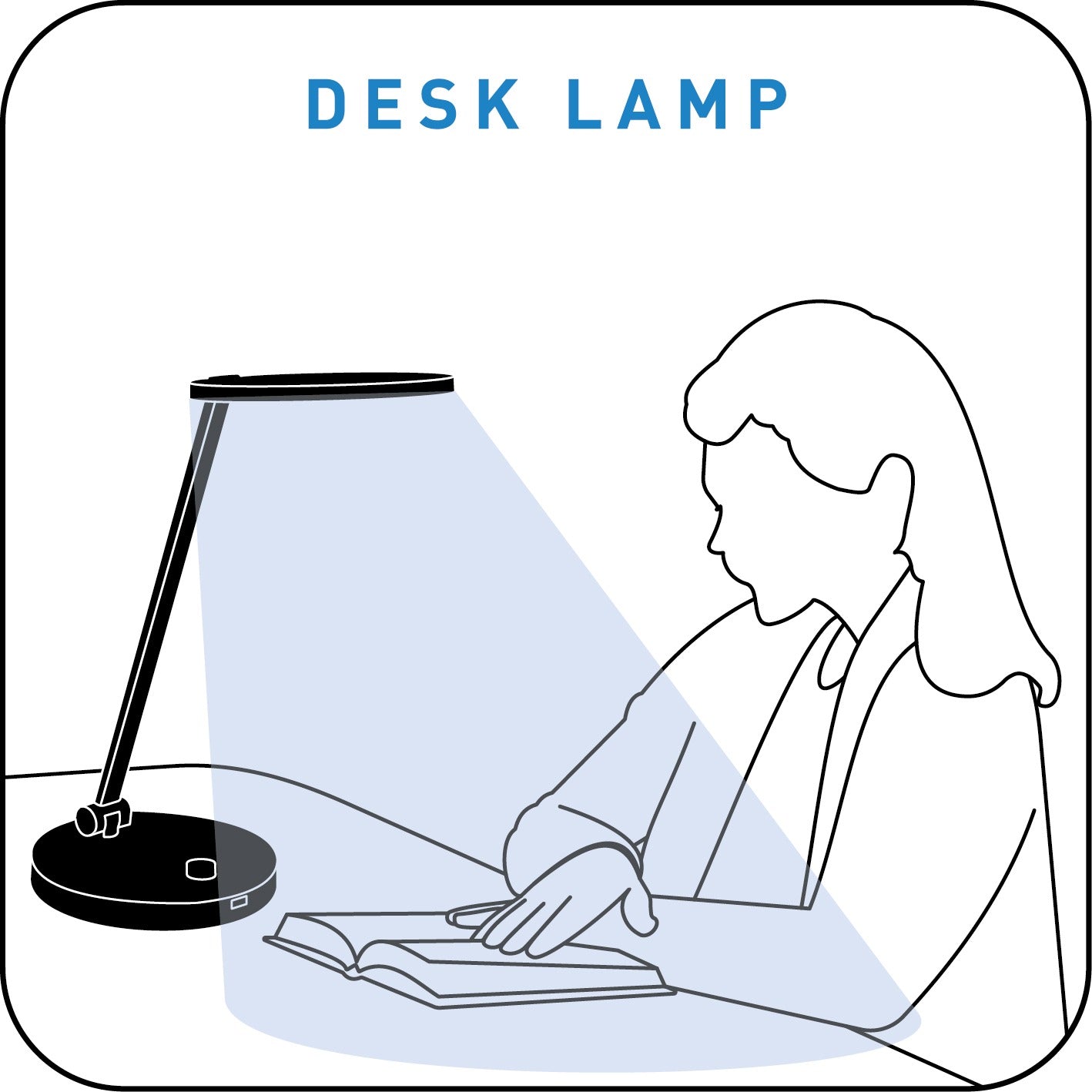 DESK LAMP