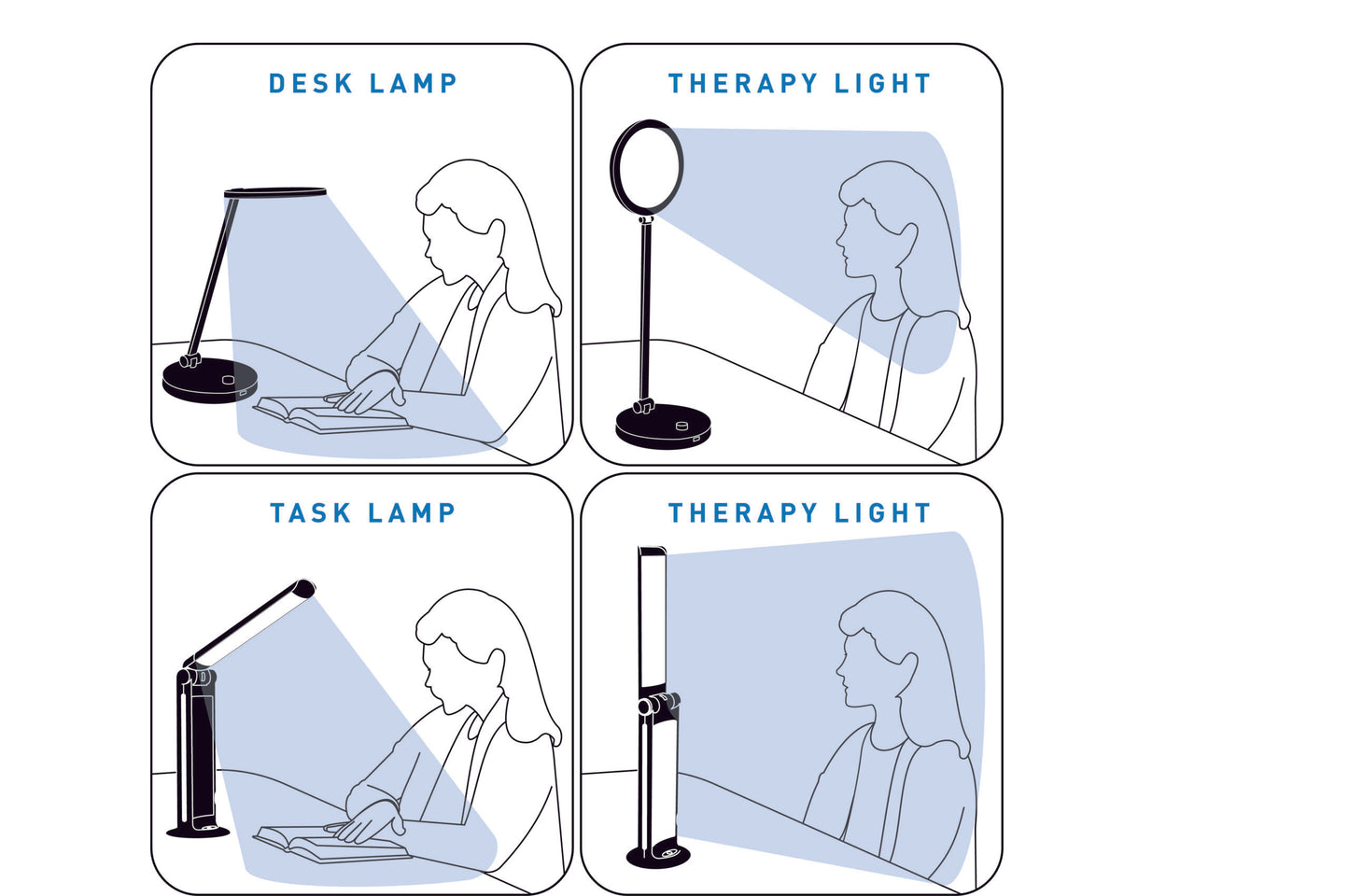 DESK LAMP

THERAPY LIGHT

TASK LAMP

THERAPY LIGHT