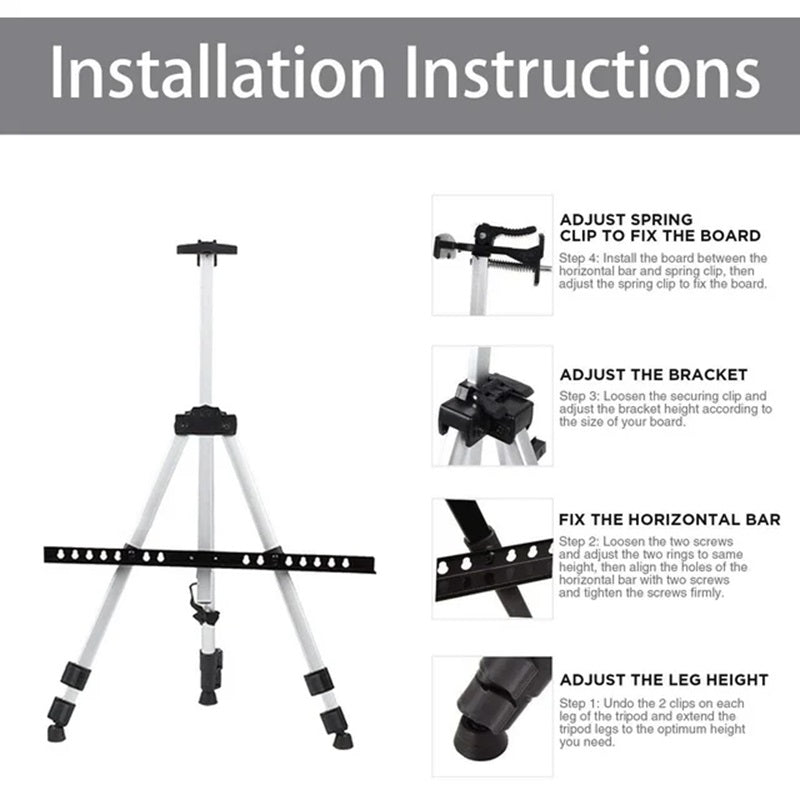 Installation Instructions

ADJUST SPRING CLIP TO FIX THE BOARD

Step 4: Install the board between the horizontal bar and spring clip, then adjust the spring clip to fix the board.

ADJUST THE BRACKET

Step 3: Loosen the securing clip and adjust the bracket height according to the size of your board.

FIX THE HORIZONTAL BAR

Step 2: Loosen the two screws and adjust the two rings to same height, then align the holes of the horizontal bar with two screws and tighten the screws firmly.

ADJUST THE LEG HEIGHT

Step 1: Undo the 2 clips on each leg of the tripod and extend the tripod legs to the optimum height you need.